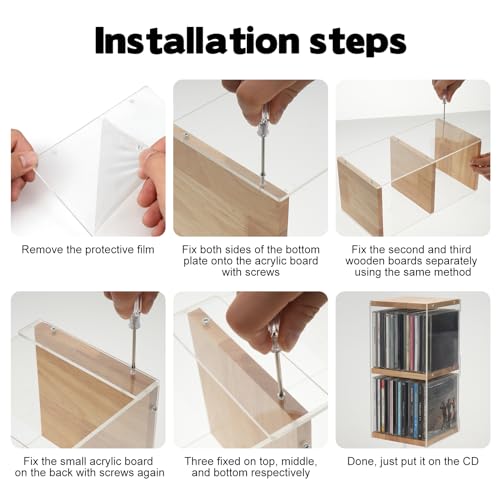 Installation steps

Remove the protective film

Fix both sides of the bottom plate onto the acrylic board with screws

Fix the second and third wooden boards separately using the same method

Fix the small acrylic board on the back with screws again

Three fixed on top, middle, and bottom respectively

Done, just put it on the CD