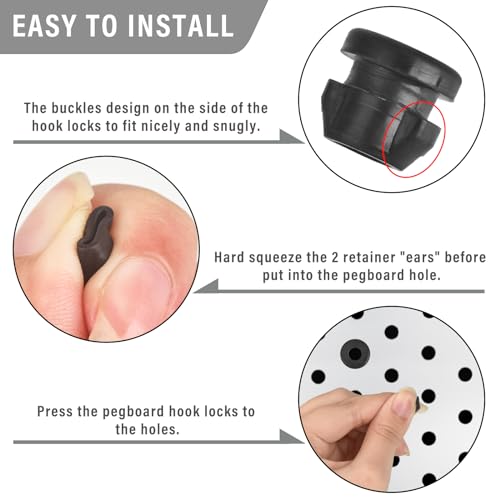 EASY TO INSTALL

The buckles design on the side of the hook locks to fit nicely and snugly.

Hard squeeze the 2 retainer "ears" before put into the pegboard hole.

Press the pegboard hook locks to the holes.