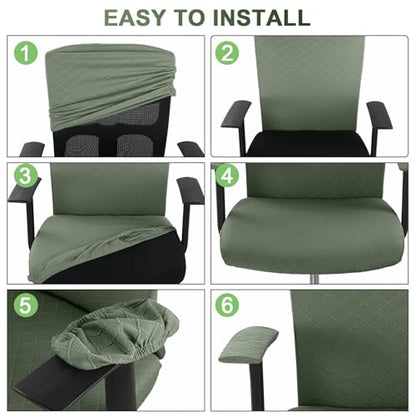 EASY TO INSTALL

1

2

3

4

5

6