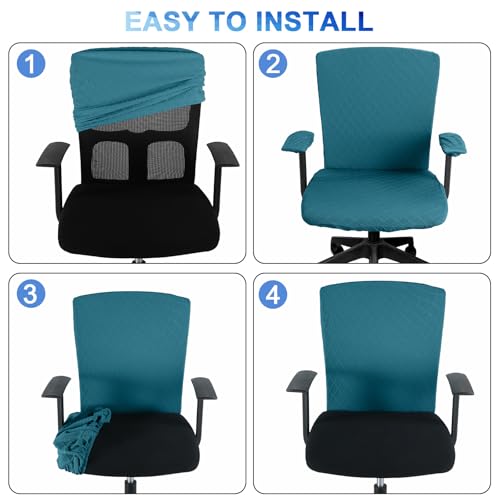 EASY TO INSTALL

1

2

3

4