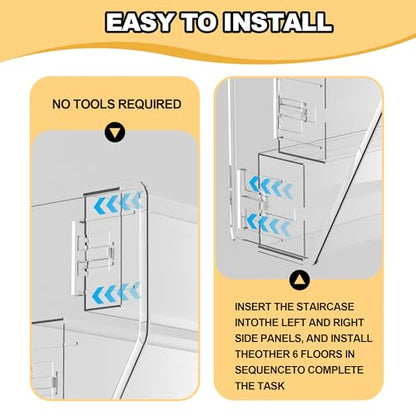 EASY TO INSTALL

NO TOOLS REQUIRED

INSERT THE STAIRCASE INTOTHE LEFT AND RIGHT SIDE PANELS, AND INSTALL THEOTHER 6 FLOORS IN SEQUENCETO COMPLETE THE TASK