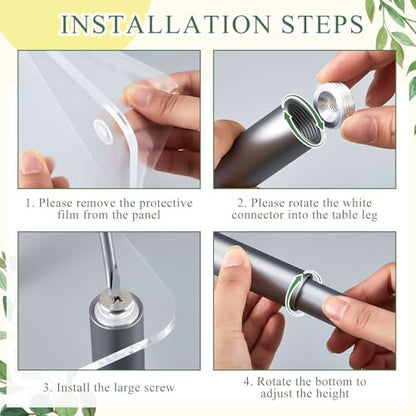 INSTALLATION STEPS

1. Please remove the protective film from the panel

2. Please rotate the white connector into the table leg

3. Install the large screw

4. Rotate the bottom to adjust the height