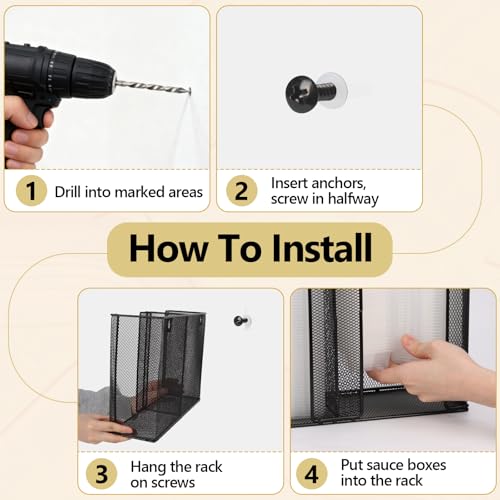 1 Drill into marked areas

2 Insert anchors, screw in halfway

How To Install

3 Hang the rack on screws

4 Put sauce boxes into the rack