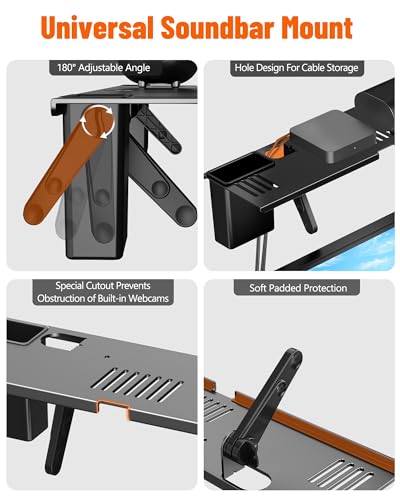 Universal Soundbar Mount

180° Adjustable Angle

Hole Design For Cable Storage

Special Cutout Prevents Obstruction of Built-in Webcams

Soft Padded Protection