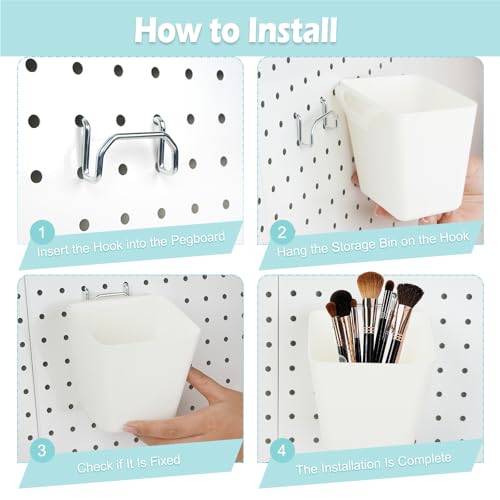 How to Install

1
Insert the Hook into the Pegboard

2
Hang the Storage Bin on the Hook

3
Check if It Is Fixed

4
The Installation Is Complete