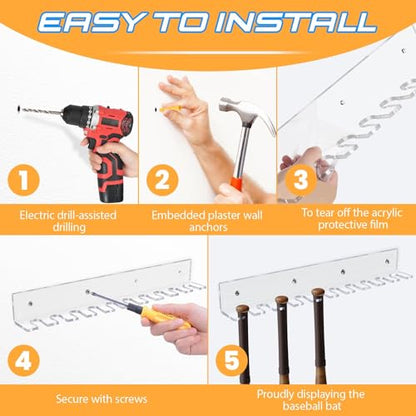 EASY TO INSTALL

1

Electric drill-assisted drilling

2

Embedded plaster wall anchors

3

To tear off the acrylic protective film

4

Secure with screws

5

Proudly displaying the baseball bat