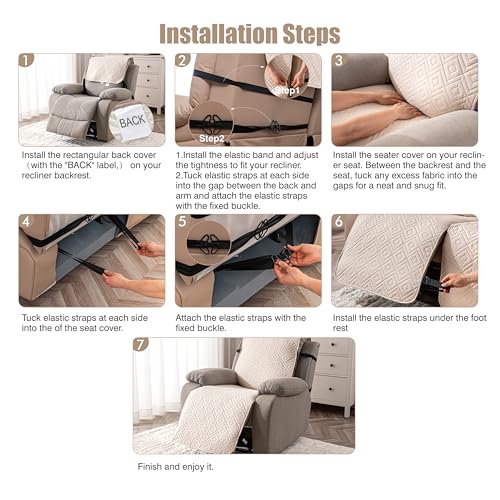 Installation Steps

1

BACK

Install the rectangular back cover (with the "BACK" label,) on your recliner backrest.

2

Step1

Step2

1.Install the elastic band and adjust the tightness to fit your recliner.
2.Tuck elastic straps at each side into the gap between the back and arm and attach the elastic straps with the fixed buckle.

3

Install the seater cover on your recliner seat. Between the backrest and the seat, tuck any excess fabric into the gaps for a neat and snug fit.

4

Tuck elastic straps at each side into the of the seat cover.

5

Attach the elastic straps with the fixed buckle.

6

Install the elastic straps under the foot rest

7

Finish and enjoy it.