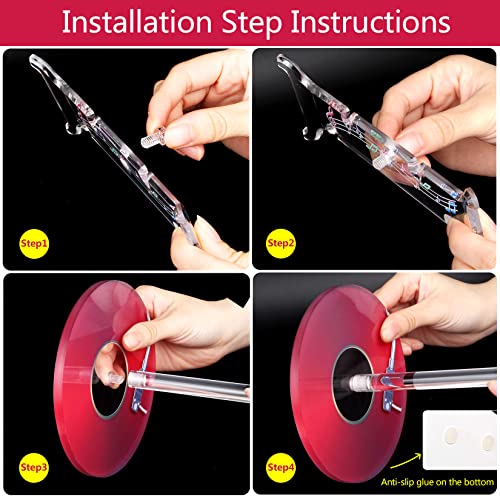 Installation Step Instructions

Step1

Step2

Step3

Step4

Anti-slip glue on the bottom