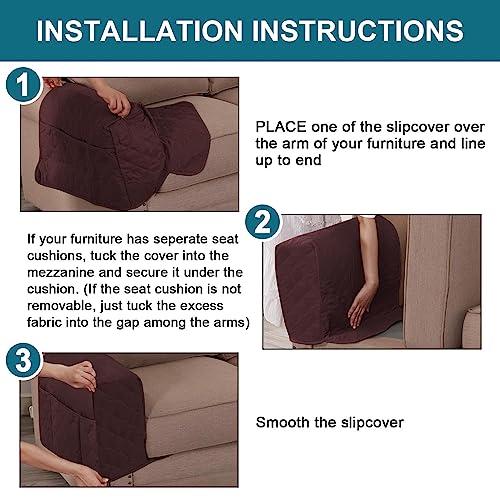 INSTALLATION INSTRUCTIONS

1

PLACE one of the slipcover over the arm of your furniture and line up to end

2

If your furniture has seperate seat cushions, tuck the cover into the mezzanine and secure it under the cushion. (If the seat cushion is not removable, just tuck the excess fabric into the gap among the arms)

3

Smooth the slipcover