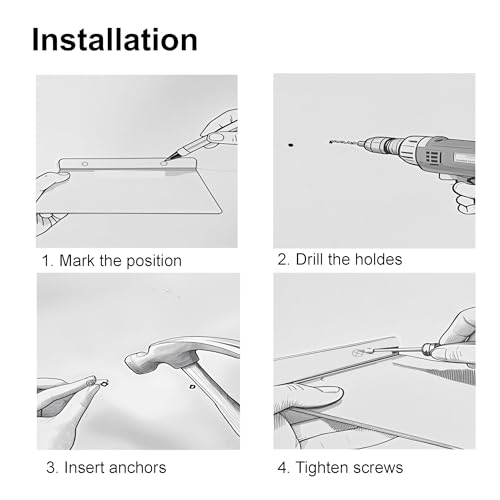 Installation

1. Mark the position

2. Drill the holdes

3. Insert anchors

4. Tighten screws